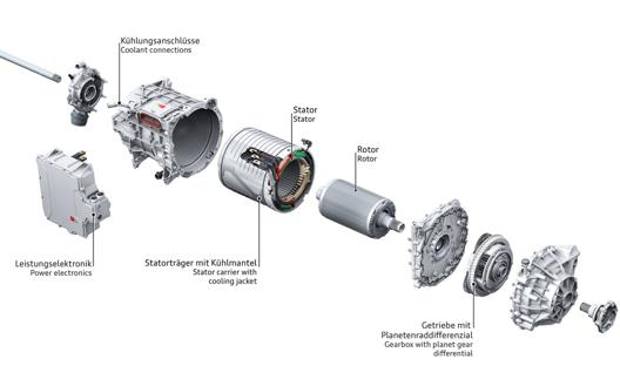 Kühlungsanschlüsse
Coolant connections

Stator
Stator

Rotor
Rotor

Leistungselektronik
Power electronics

Statorträger mit Kühlmantel
Stator carrier with cooling jacket

Getriebe mit Planetenraddifferenzial
Gearbox with planet gear differential